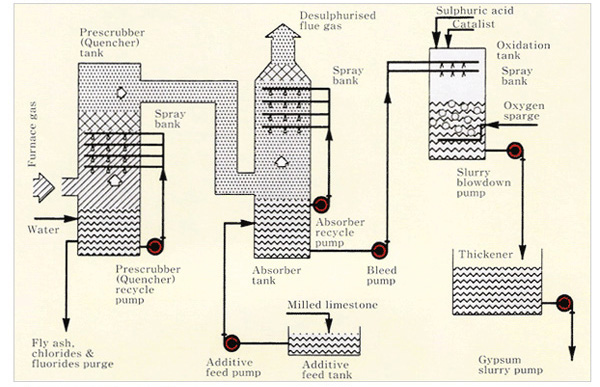 Prescrubber (Quencher) tank

Desulphurised flue gas

Sulphuric acid
Catalist

Oxidation tank

Spray bank

Spray bank

Spray bank

Oxygen sparge

Furnace gas

Water

Slurry blowdown pump

Absorber recycle pump

Prescrubber (Quencher) recycle pump

Absorber tank

Bleed pump

Thickener

Milled limestone

Fly ash, chlorides & fluorides purge

Additive feed pump

Additive feed tank

Gypsum slurry pump